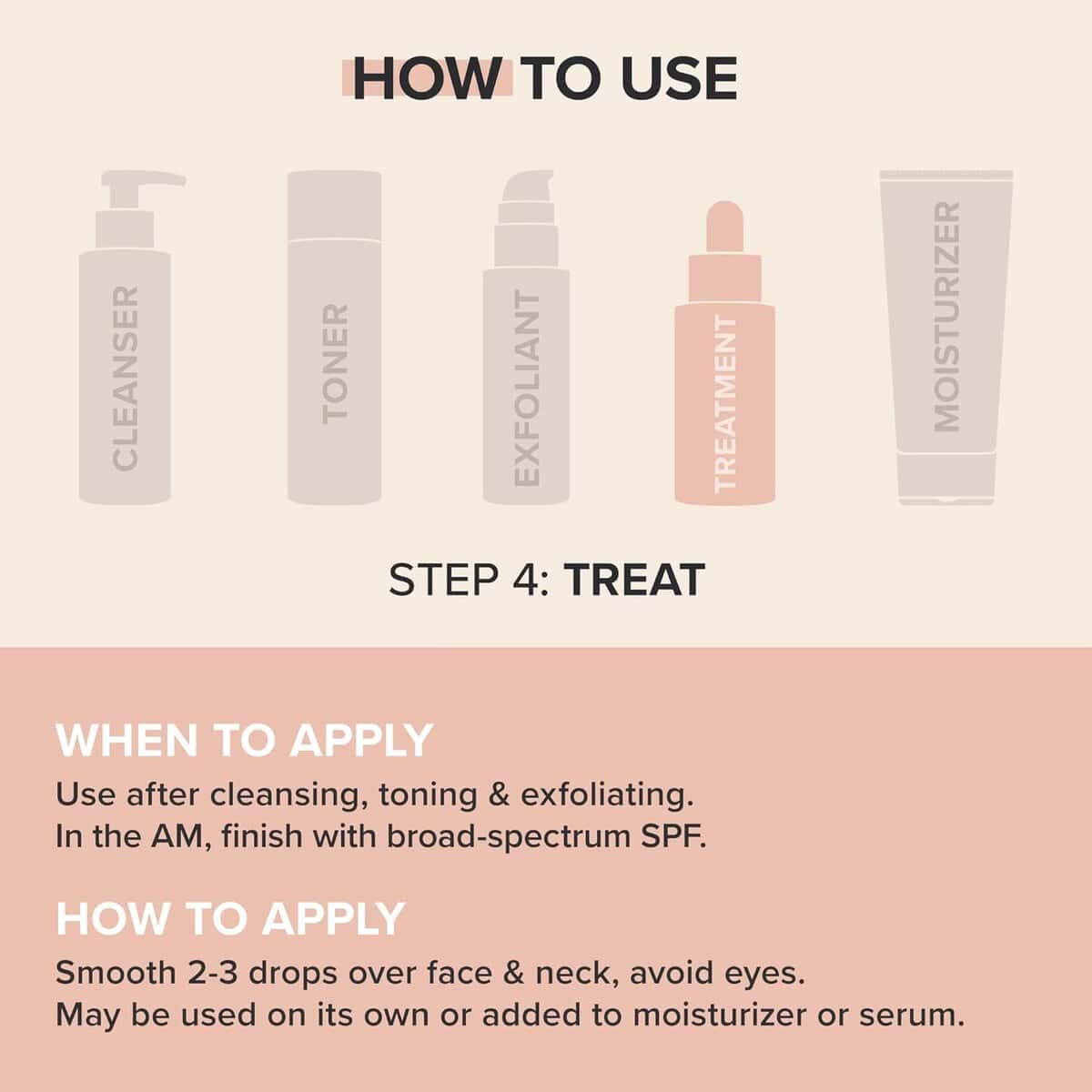 HOW TO USE

CLEANSER

TONER

EXFOLIANT

TREATMENT

MOISTURIZER

STEP 4: TREAT

WHEN TO APPLY

Use after cleansing, toning & exfoliating. In the AM, finish with broad-spectrum SPF.

HOW TO APPLY

Smooth 2-3 drops over face & neck, avoid eyes. May be used on its own or added to moisturizer or serum.